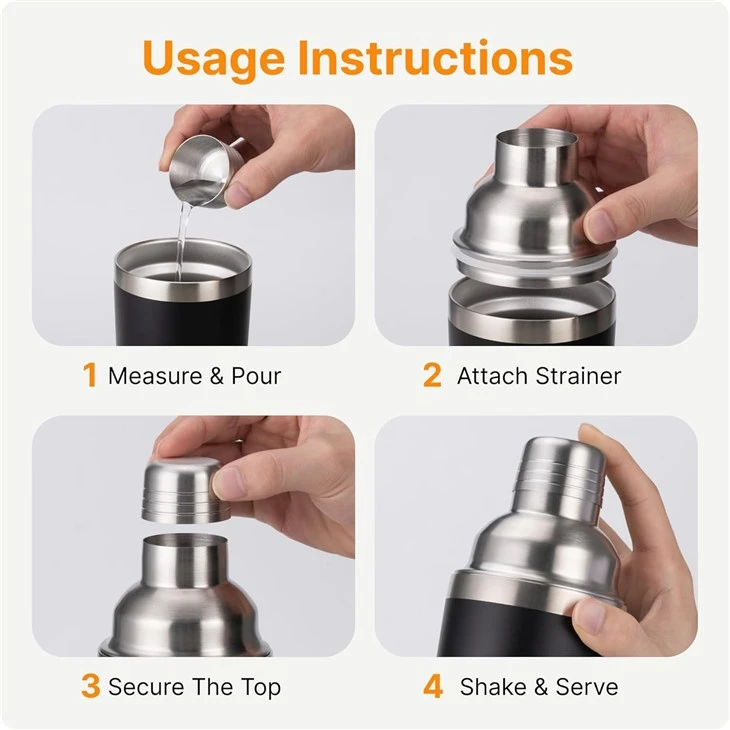 Usage Instructions

1 Measure & Pour

2 Attach Strainer

3 Secure The Top

4 Shake & Serve